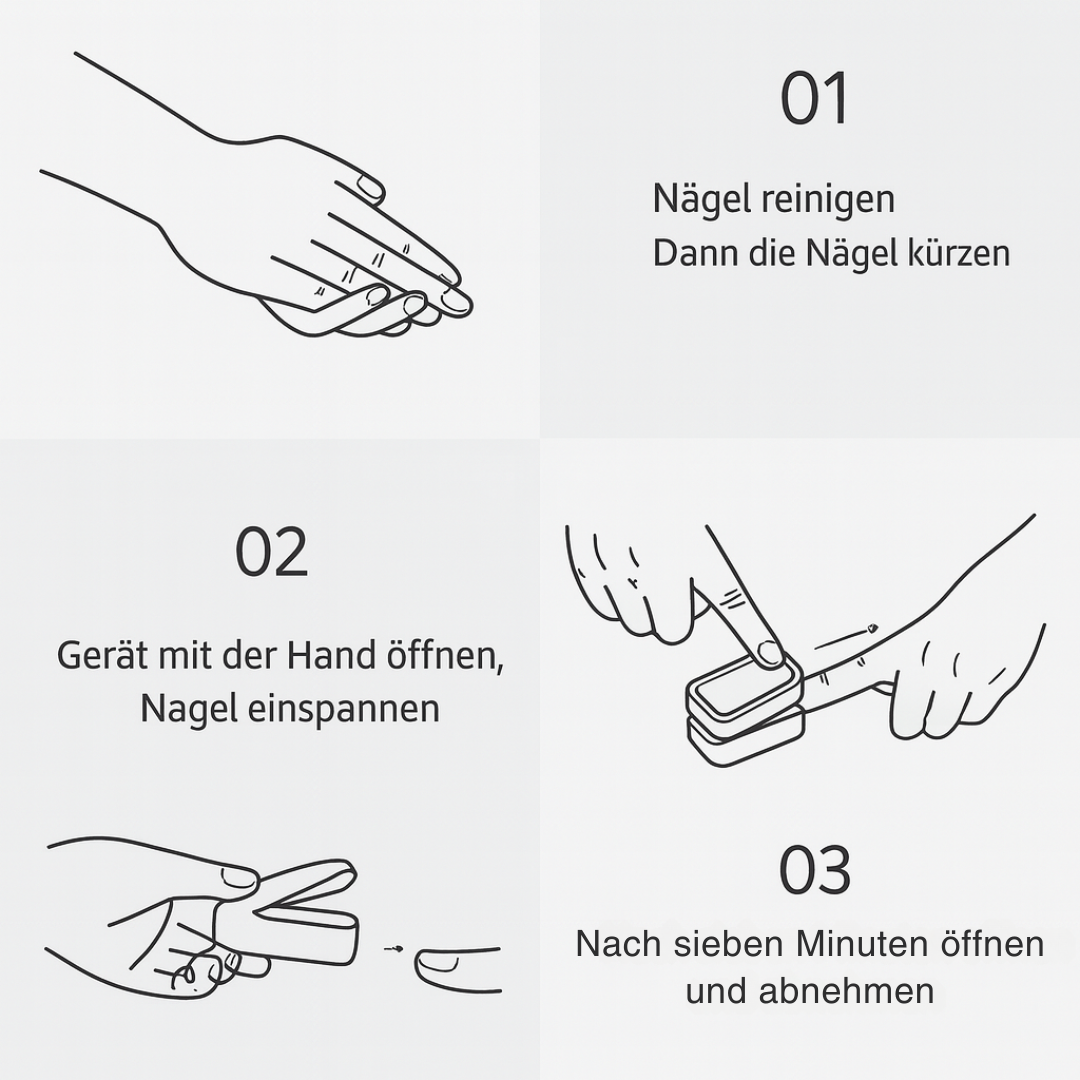 01

Nägel reinigen
Dann die Nägel kürzen

02

Gerät mit der Hand öffnen,
Nagel einspannen

03

Nach sieben Minuten öffnen
und abnehmen