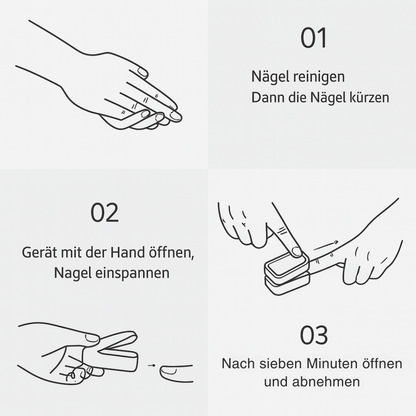 01

Nägel reinigen
Dann die Nägel kürzen

02

Gerät mit der Hand öffnen,
Nagel einspannen

03

Nach sieben Minuten öffnen
und abnehmen